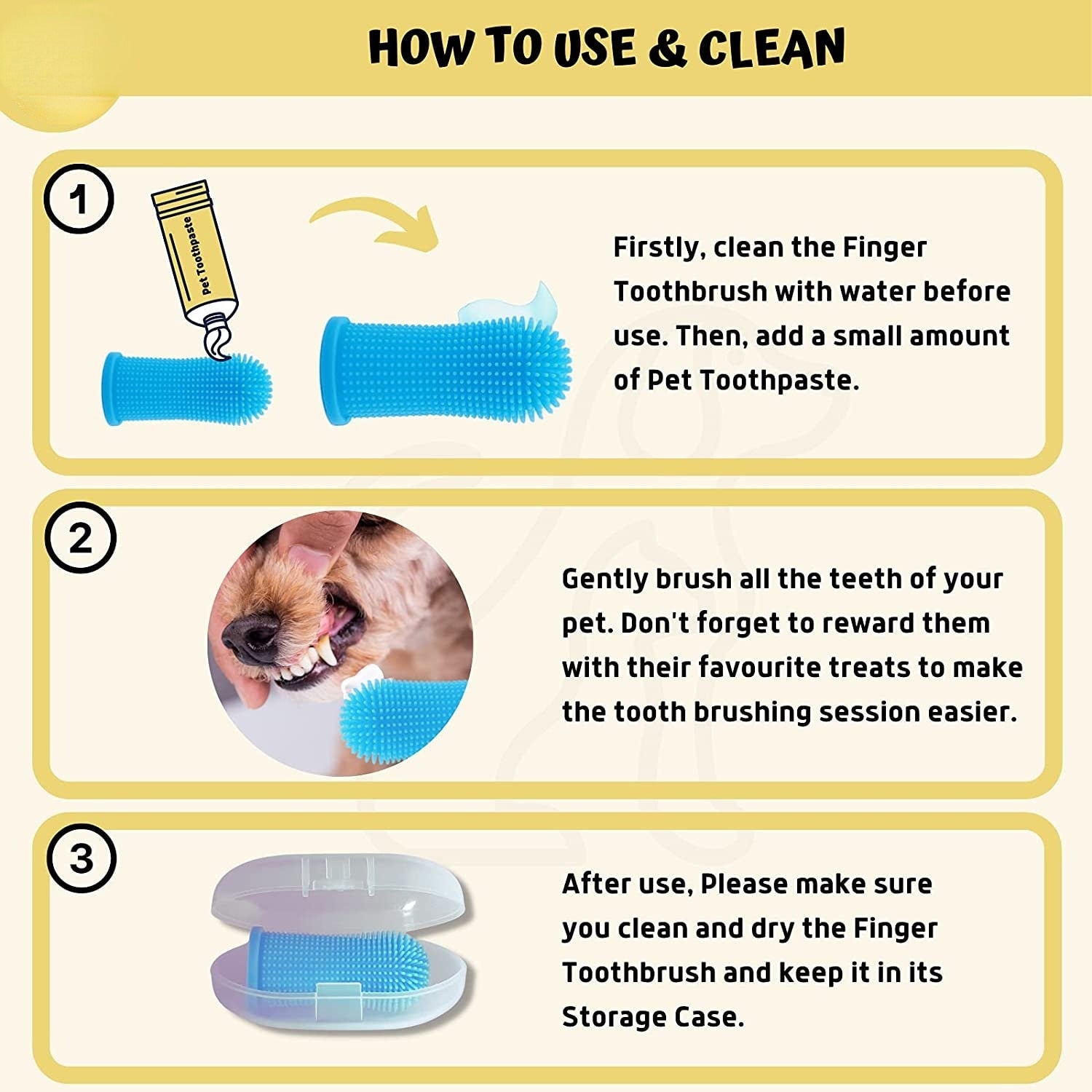 HOW TO USE & CLEAN

1

Pet Toothpaste

Firstly, clean the Finger Toothbrush with water before use. Then, add a small amount of Pet Toothpaste.

2

Gently brush all the teeth of your pet. Don't forget to reward them with their favourite treats to make the tooth brushing session easier.

3

After use, Please make sure you clean and dry the Finger Toothbrush and keep it in its Storage Case.