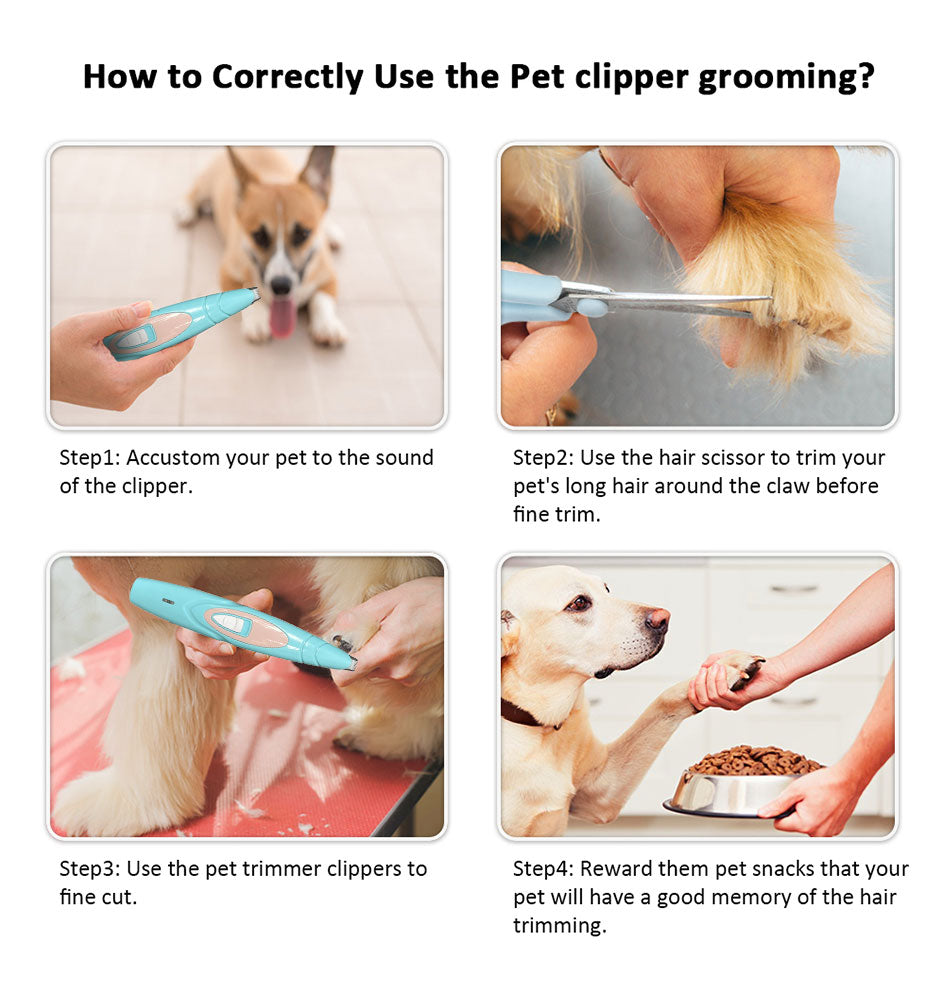 How to Correctly Use the Pet clipper grooming?

Step1: Accustom your pet to the sound of the clipper.

Step2: Use the hair scissor to trim your pet's long hair around the claw before fine trim.

Step3: Use the pet trimmer clippers to fine cut.

Step4: Reward them pet snacks that your pet will have a good memory of the hair trimming.